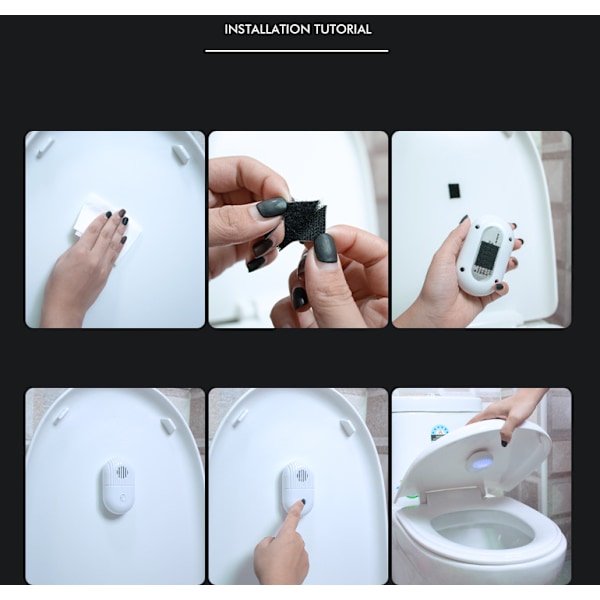 INSTALLATION TUTORIAL