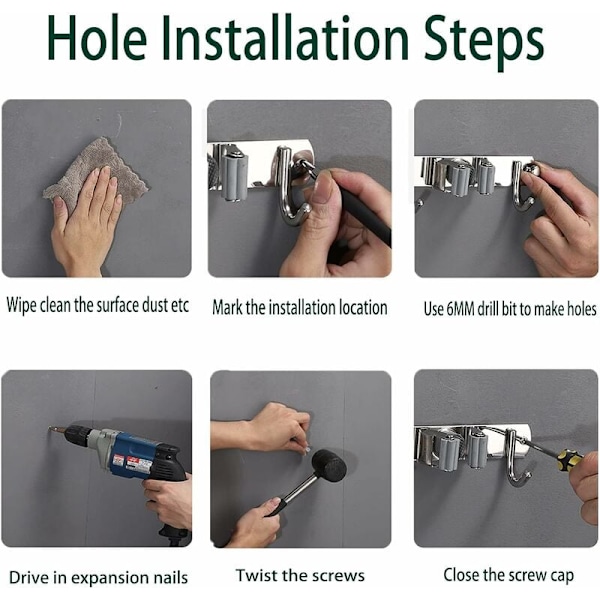 Hole Installation Steps

Wipe clean the surface dust etc

Mark the installation location

Use 6MM drill bit to make holes

Drive in expansion nails

Twist the screws

Close the screw cap