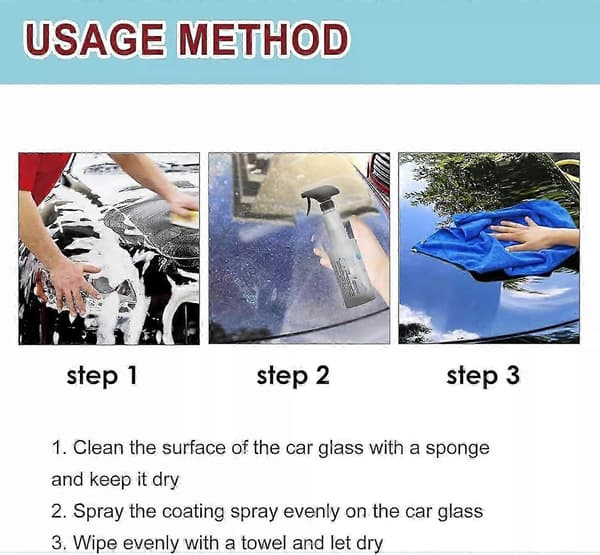 USAGE METHOD

step 1

step 2

step 3

1. Clean the surface of the car glass with a sponge and keep it dry
2. Spray the coating spray evenly on the car glass
3. Wipe evenly with a towel and let dry