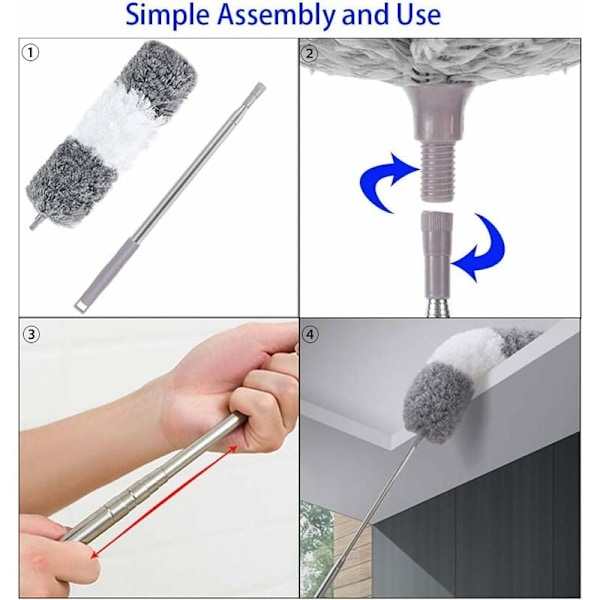 Simple Assembly and Use

①

②

③

④