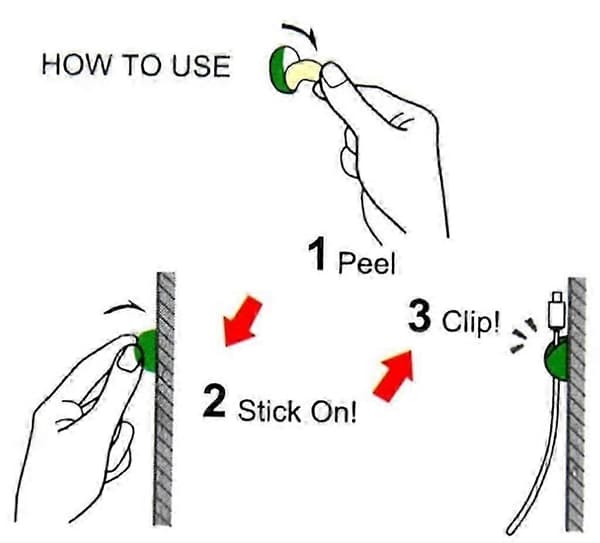 HOW TO USE

1 Peel

2 Stick On!

3 Clip!