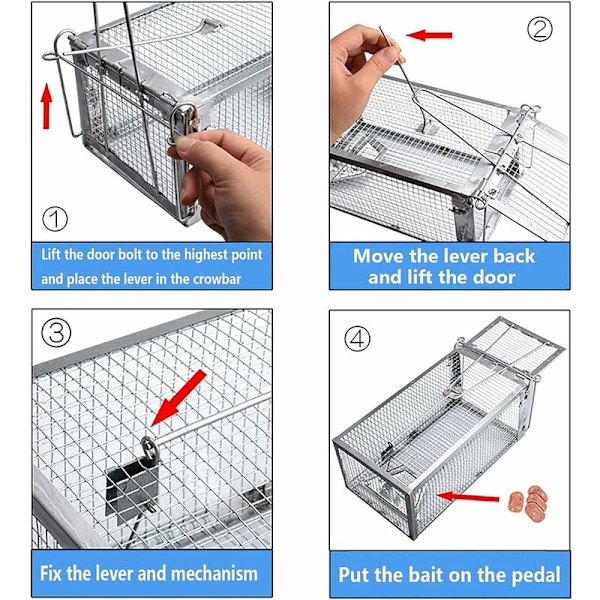 ①

Lift the door bolt to the highest point and place the lever in the crowbar

②

Move the lever back and lift the door

③

Fix the lever and mechanism

④

Put the bait on the pedal