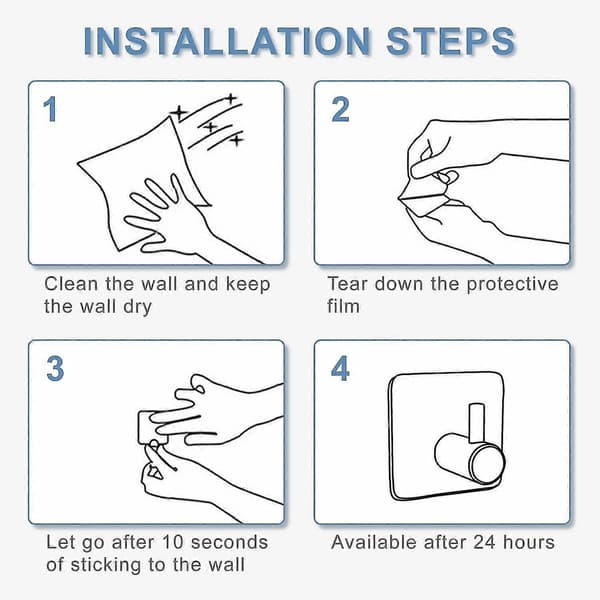 INSTALLATION STEPS

1

Clean the wall and keep the wall dry

2

Tear down the protective film

3

Let go after 10 seconds of sticking to the wall

4

Available after 24 hours