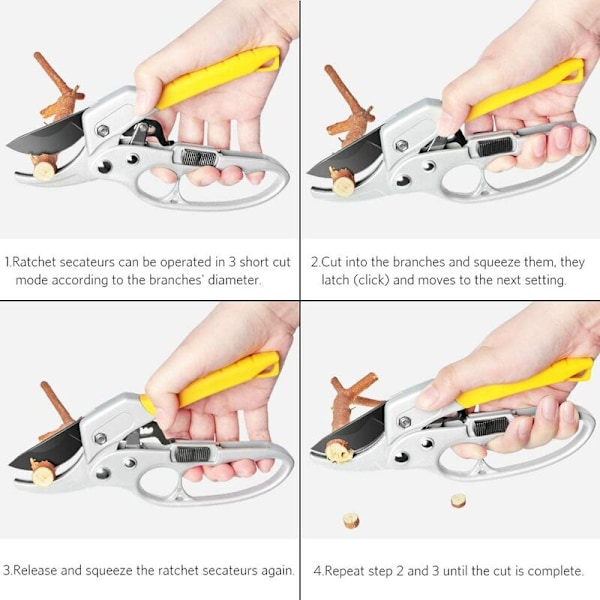 1.Ratchet secateurs can be operated in 3 short cut mode according to the branches' diameter.

2.Cut into the branches and squeeze them, they latch (click) and moves to the next setting.

3.Release and squeeze the ratchet secateurs again.

4.Repeat step 2 and 3 until the cut is complete.