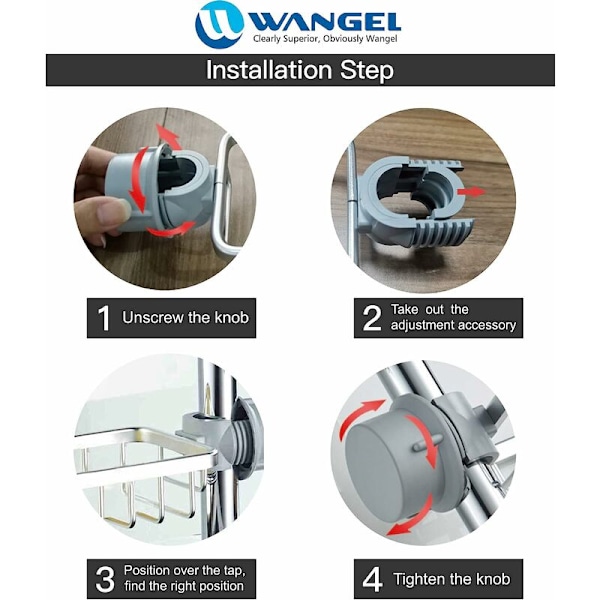 WANGEL
Clearly Superior, Obviously Wangel

Installation Step

1 Unscrew the knob

2 Take out the adjustment accessory

3 Position over the tap, find the right position

4 Tighten the knob