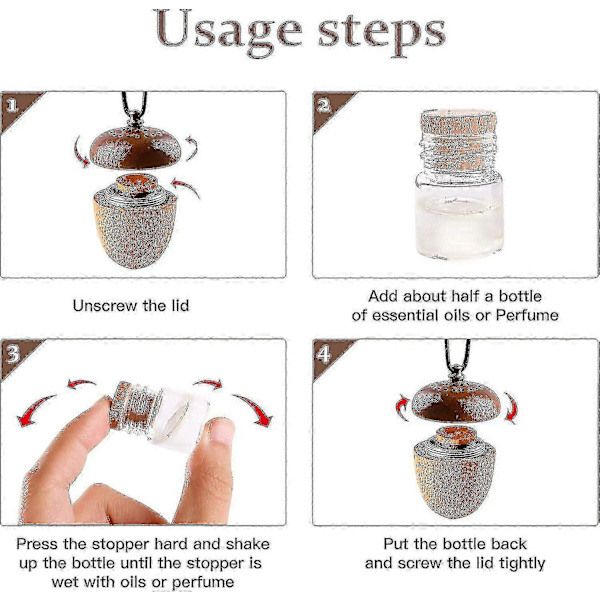 Usage steps

1

Unscrew the lid

2

Add about half a bottle of essential oils or Perfume

3

Press the stopper hard and shake up the bottle until the stopper is wet with oils or perfume

4

Put the bottle back and screw the lid tightly