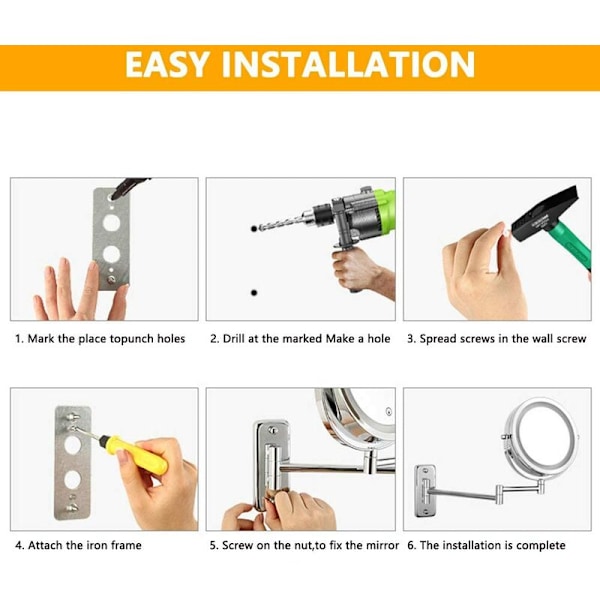 EASY INSTALLATION

1. Mark the place topunch holes

2. Drill at the marked Make a hole

3. Spread screws in the wall screw

4. Attach the iron frame

5. Screw on the nut,to fix the mirror

6. The installation is complete