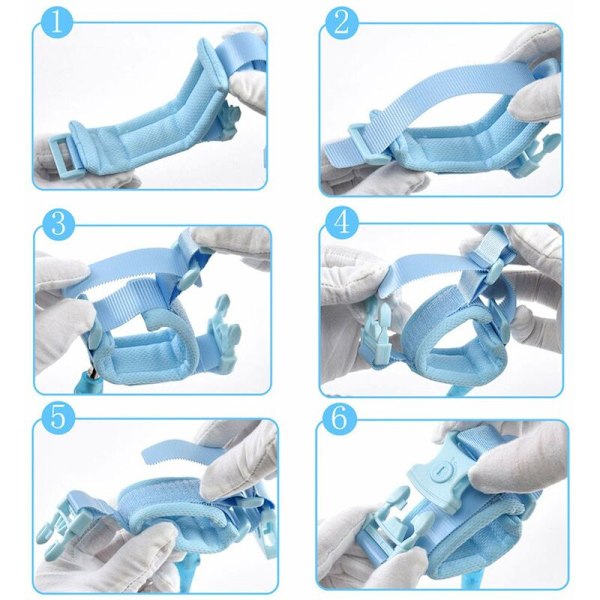 1
2
3
4
5
6