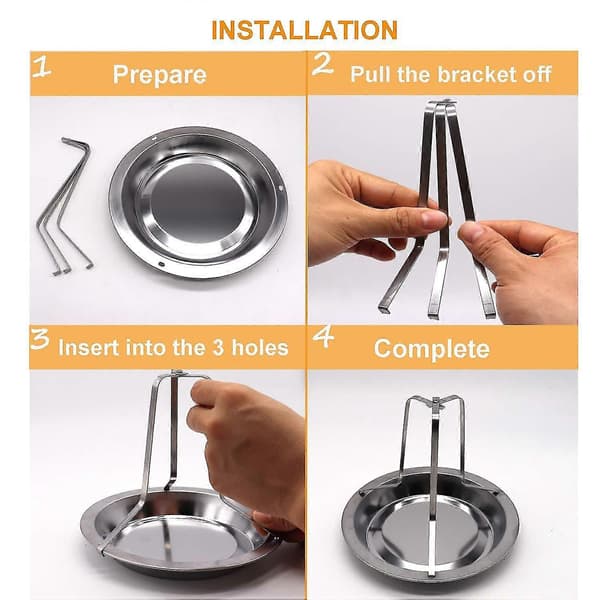 INSTALLATION

1 Prepare

2 Pull the bracket off

3 Insert into the 3 holes

4 Complete