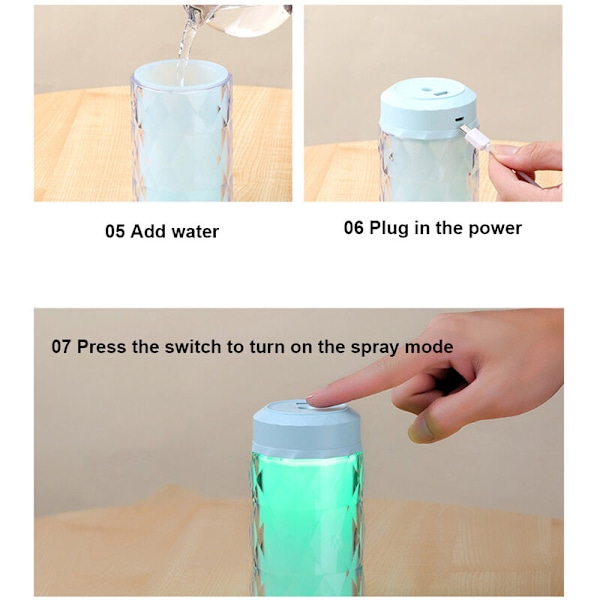 05 Add water

06 Plug in the power

07 Press the switch to turn on the spray mode