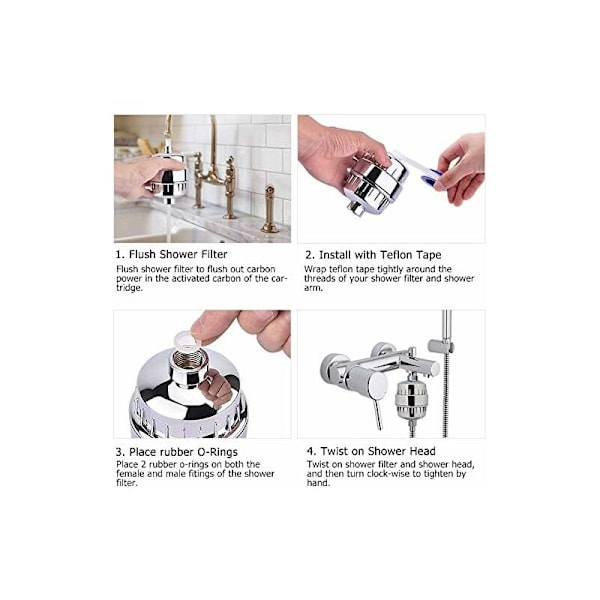 1. Flush Shower Filter

Flush shower filter to flush out carbon power in the activated carbon of the cartridge.

2. Install with Teflon Tape

Wrap teflon tape tightly around the threads of your shower filter and shower arm.

3. Place rubber O-Rings

Place 2 rubber o-rings on both the female and male fitings of the shower filter.

4. Twist on Shower Head

Twist on shower filter and shower head, and then turn clock-wise to tighten by hand.