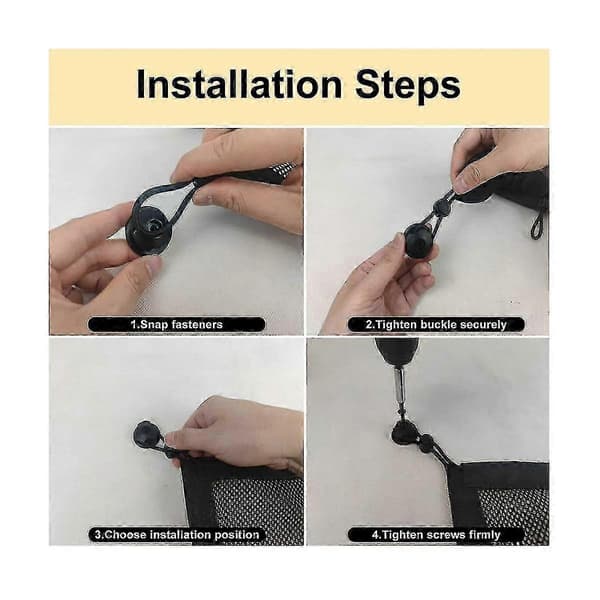 Installation Steps

1.Snap fasteners

2.Tighten buckle securely

3.Choose installation position

4.Tighten screws firmly