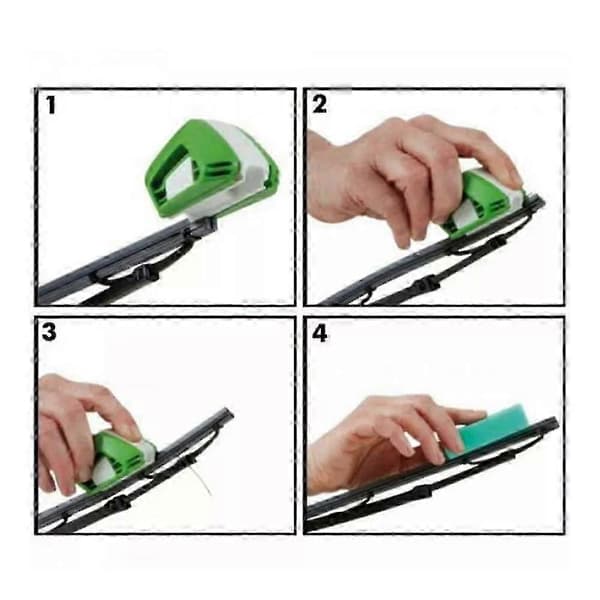 1

2

3

4