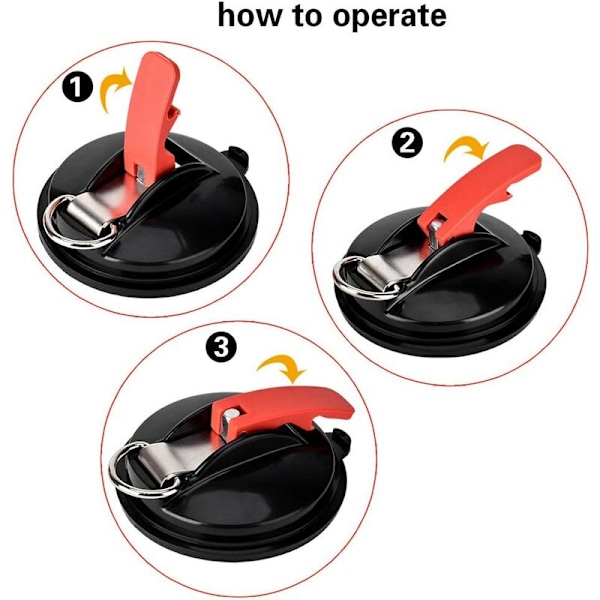 how to operate

1

2

3