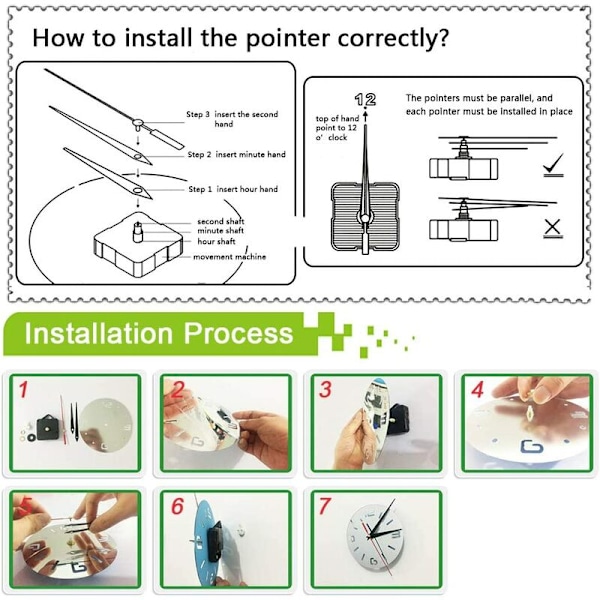 How to install the pointer correctly?

Step 3 insert the second hand

Step 2 insert minute hand

Step 1 insert hour hand

second shaft
minute shaft
hour shaft
movement machine

12

top of hand point to 12 o' clock

The pointers must be parallel, and each pointer must be installed in place

Installation Process

1

2

3

4

5

6

7