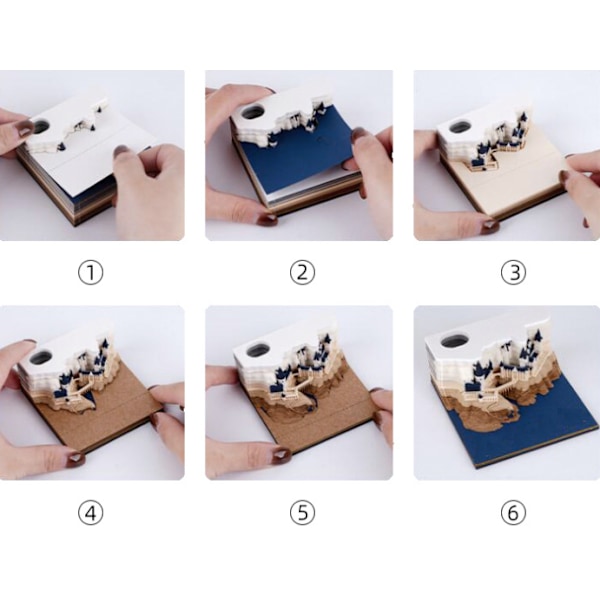 ①

②

③

④

⑤

⑥