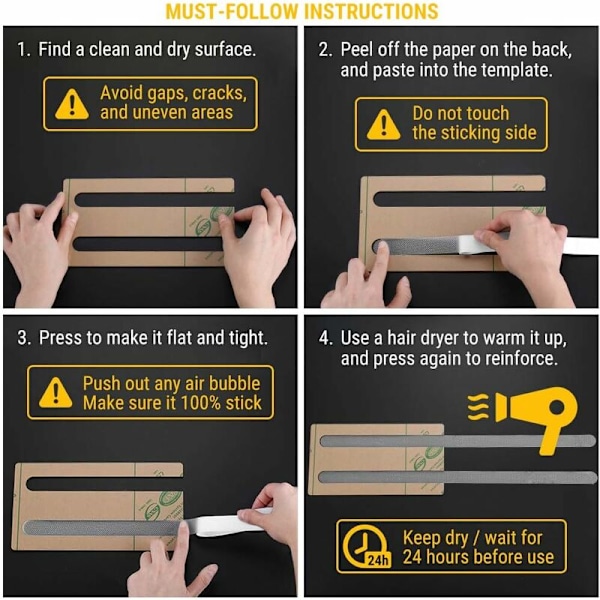 MUST-FOLLOW INSTRUCTIONS

1. Find a clean and dry surface.

Avoid gaps, cracks, and uneven areas

2. Peel off the paper on the back, and paste into the template.

Do not touch the sticking side

3. Press to make it flat and tight.

Push out any air bubble
Make sure it 100% stick

4. Use a hair dryer to warm it up, and press again to reinforce.

24h

Keep dry / wait for 24 hours before use