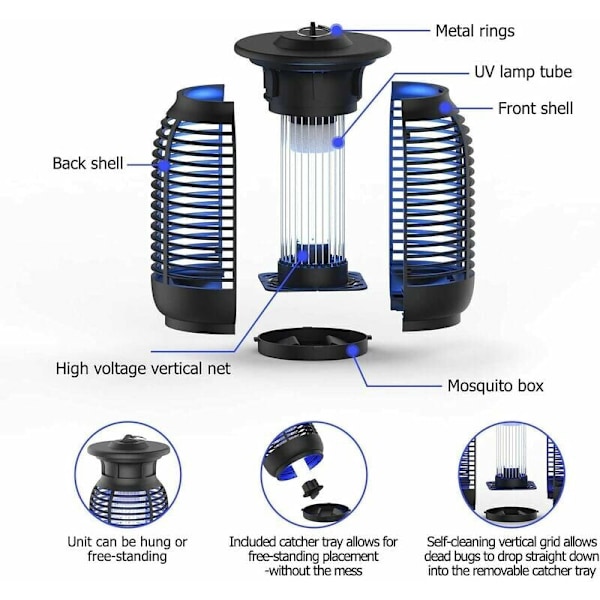 Metal rings

UV lamp tube

Front shell

Back shell

High voltage vertical net

Mosquito box

Unit can be hung or free-standing

Included catcher tray allows for free-standing placement -without the mess

Self-cleaning vertical grid allows dead bugs to drop straight down into the removable catcher tray