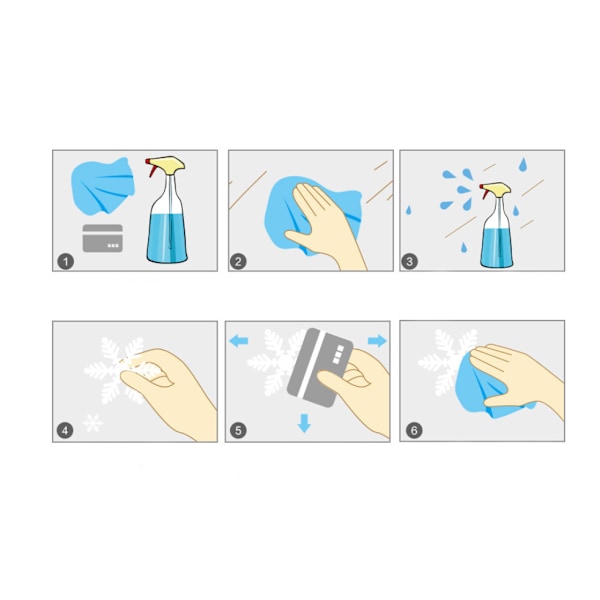 1

2

3

4

5

6