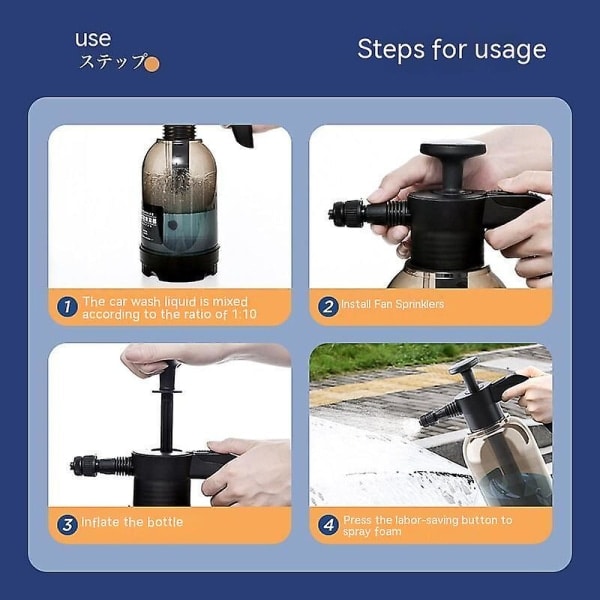 use
ステップ

Steps for usage

1 The car wash liquid is mixed according to the ratio of 1:10

2 Install Fan Sprinklers

3 Inflate the bottle

4 Press the labor-saving button to spray foam