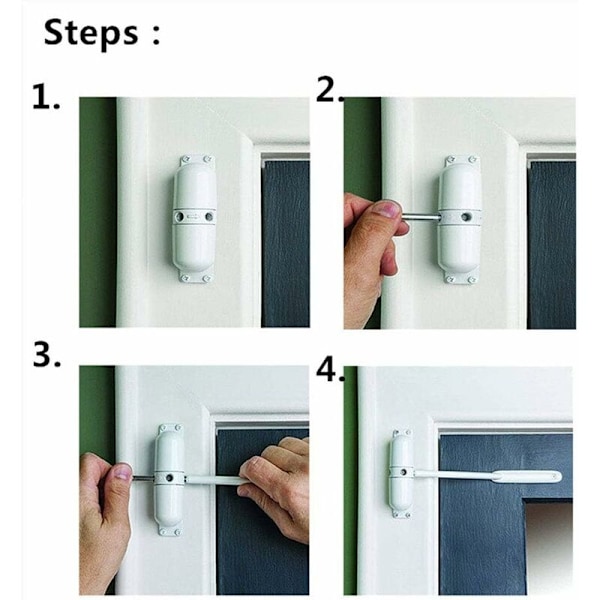 Steps :

1.

2.

3.

4.