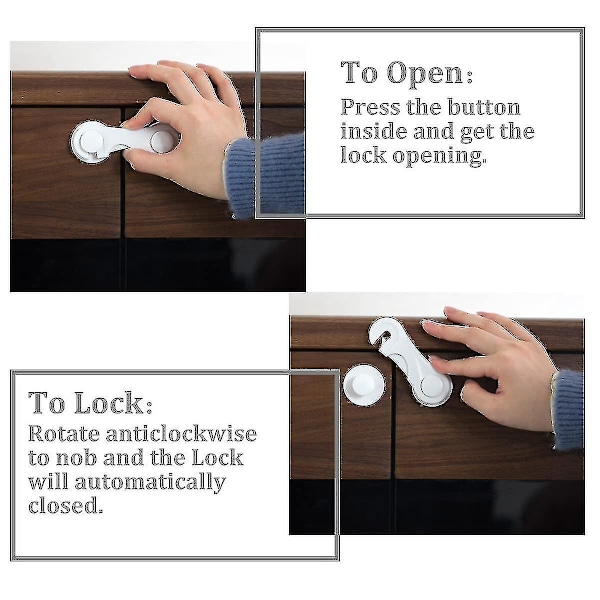 To Open:
Press the button inside and get the lock opening.

To Lock:
Rotate anticlockwise to nob and the Lock will automatically closed.