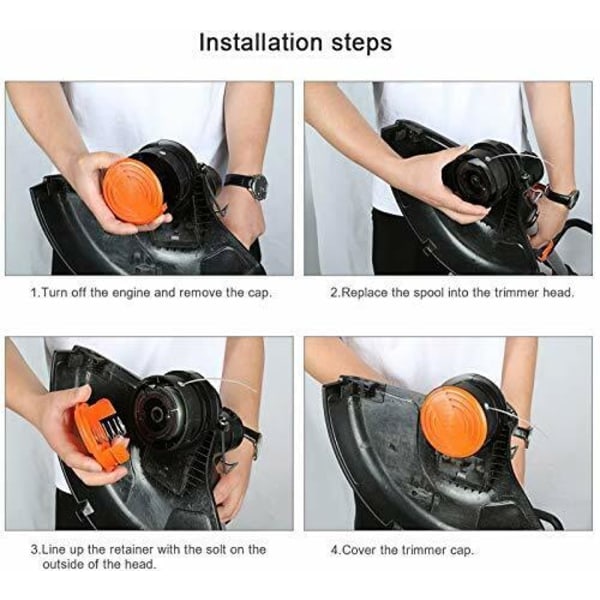 Installation steps

1.Turn off the engine and remove the cap.

2.Replace the spool into the trimmer head.

3.Line up the retainer with the solt on the outside of the head.

4.Cover the trimmer cap.