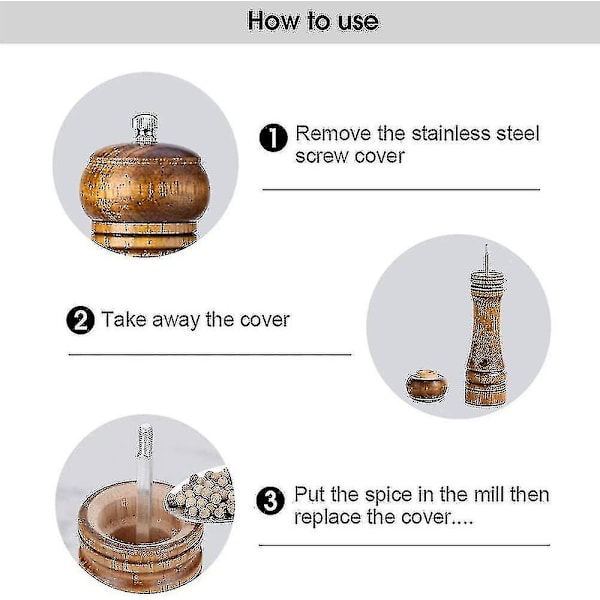 How to use

1 Remove the stainless steel screw cover

2 Take away the cover

3 Put the spice in the mill then replace the cover....