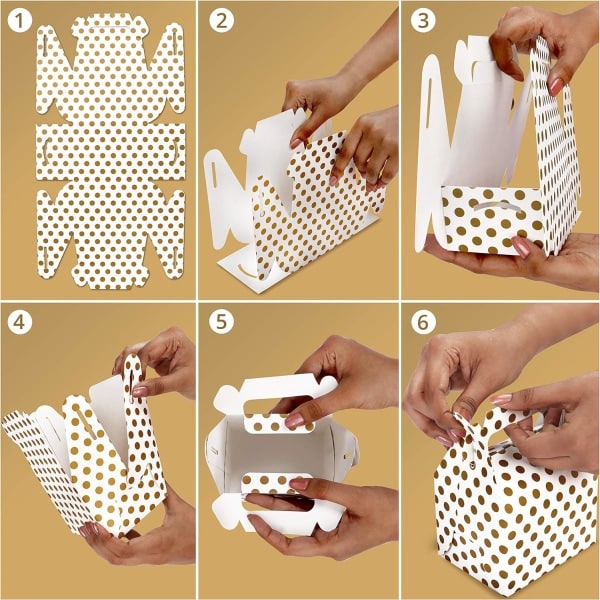 1
2
3
4
5
6