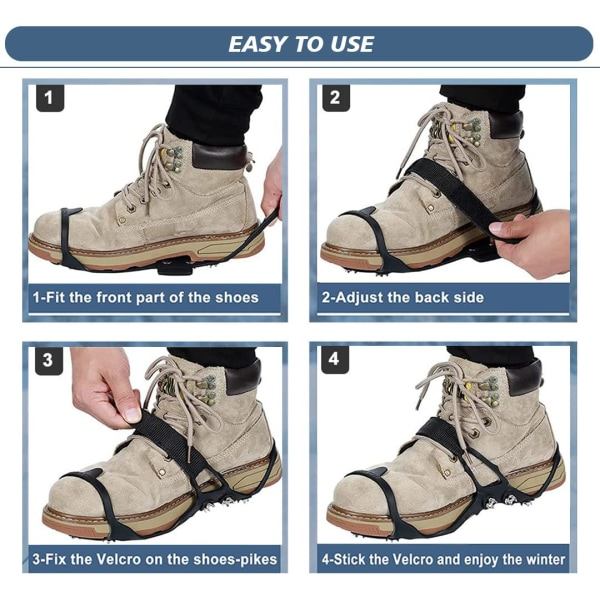 EASY TO USE

1

1-Fit the front part of the shoes

2

2-Adjust the back side

3

3-Fix the Velcro on the shoes-pikes

4

4-Stick the Velcro and enjoy the winter