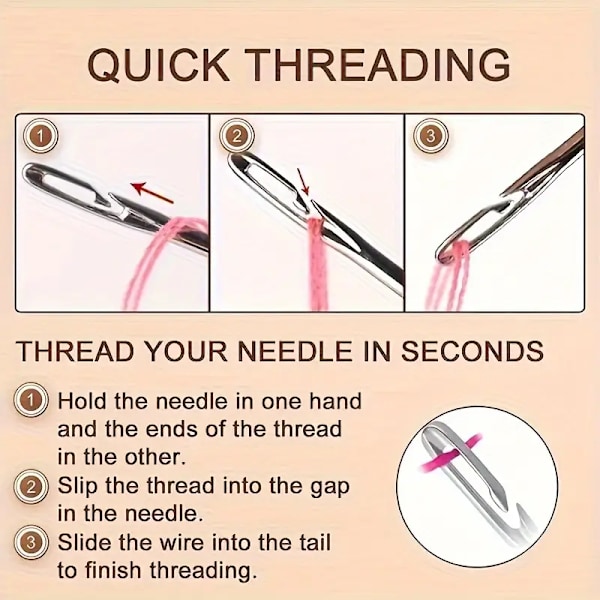 QUICK THREADING

1

2

3

THREAD YOUR NEEDLE IN SECONDS

1 Hold the needle in one hand and the ends of the thread in the other.

2 Slip the thread into the gap in the needle.

3 Slide the wire into the tail to finish threading.