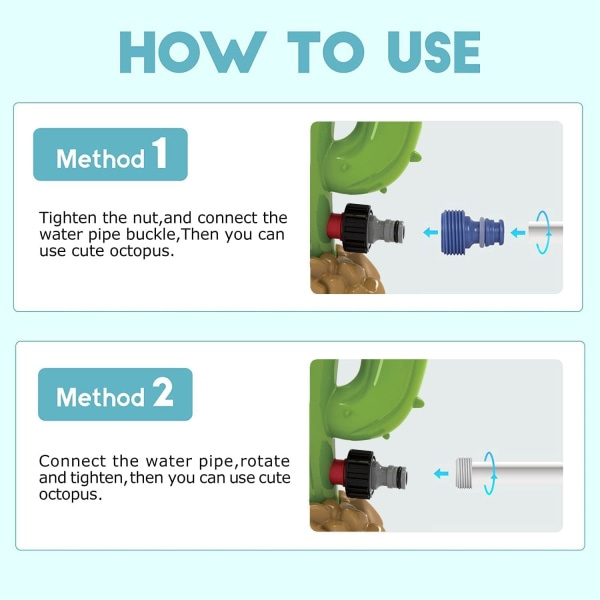 HOW TO USE

Method 1

Tighten the nut,and connect the water pipe buckle,Then you can use cute octopus.

Method 2

Connect the water pipe,rotate and tighten,then you can use cute octopus.