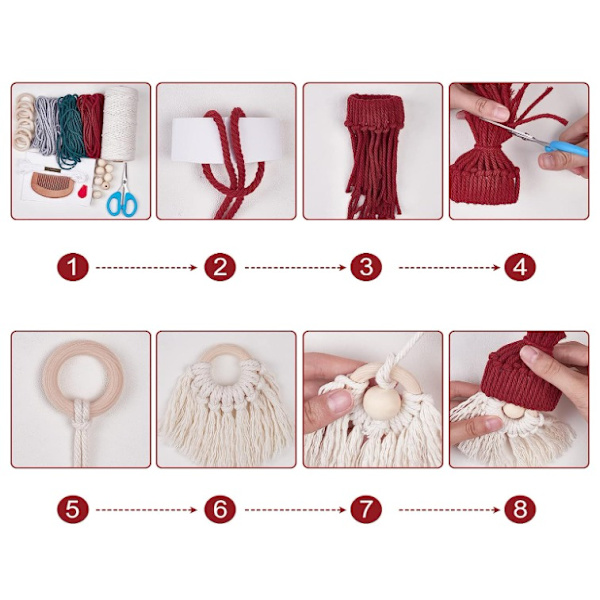 1 2 3 4

5 6 7 8