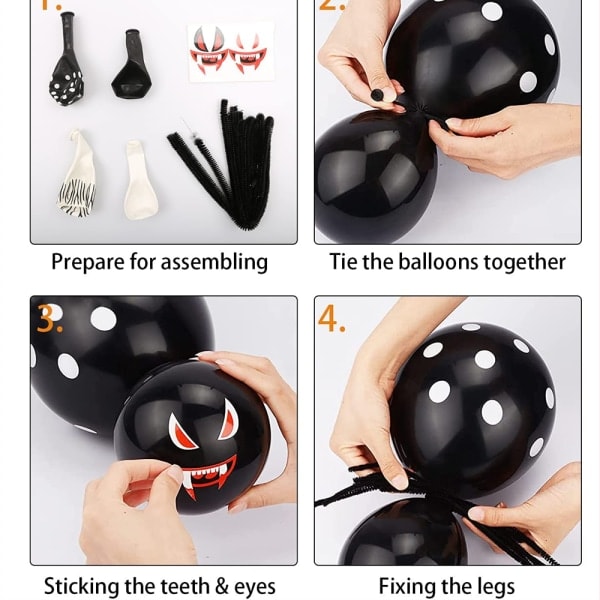 1.

Prepare for assembling

2.

Tie the balloons together

3.

Sticking the teeth & eyes

4.

Fixing the legs