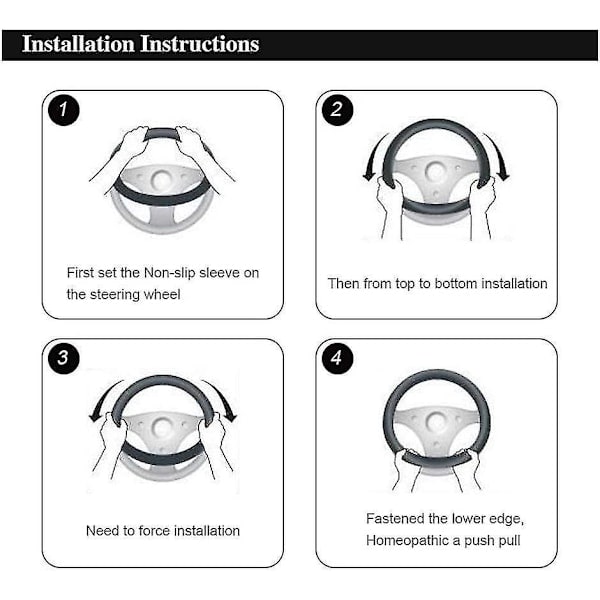 Installation Instructions

1

First set the Non-slip sleeve on the steering wheel

2

Then from top to bottom installation

3

Need to force installation

4

Fastened the lower edge, Homeopathic a push pull