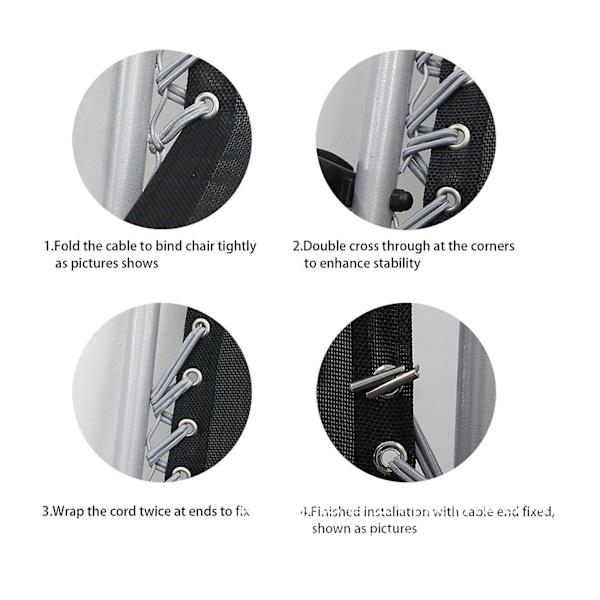 1.Fold the cable to bind chair tightly as pictures shows

2.Double cross through at the corners to enhance stability

3.Wrap the cord twice at ends to fix

4.Finished installation with cable end fixed, shown as pictures