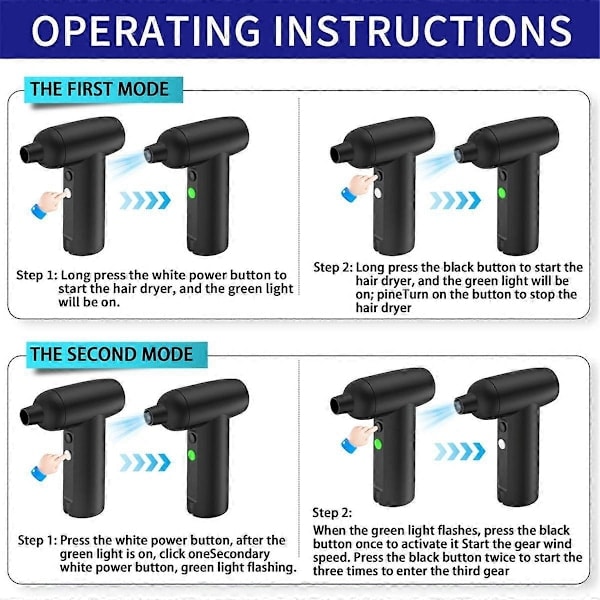 OPERATING INSTRUCTIONS

THE FIRST MODE

Step 1: Long press the white power button to start the hair dryer, and the green light will be on.

Step 2: Long press the black button to start the hair dryer, and the green light will be on; pineTurn on the button to stop the hair dryer

THE SECOND MODE

Step 1: Press the white power button, after the green light is on, click oneSecondary white power button, green light flashing.

Step 2:
When the green light flashes, press the black button once to activate it Start the gear wind speed. Press the black button twice to start the three times to enter the third gear