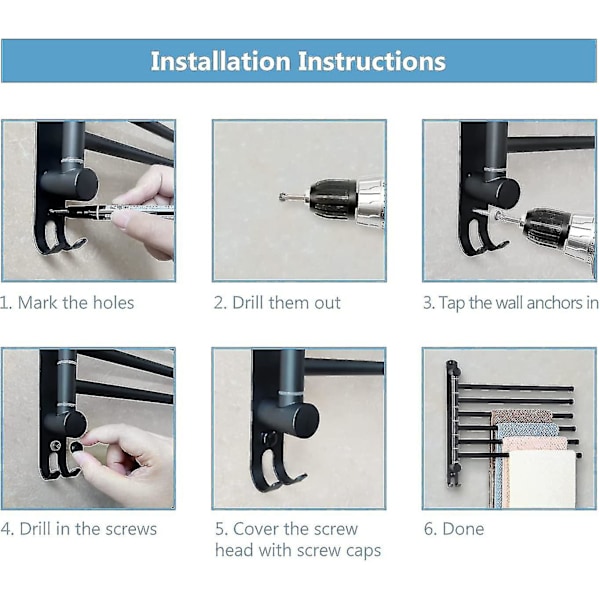 Installation Instructions

1. Mark the holes

2. Drill them out

3. Tap the wall anchors in

4. Drill in the screws

5. Cover the screw head with screw caps

6. Done