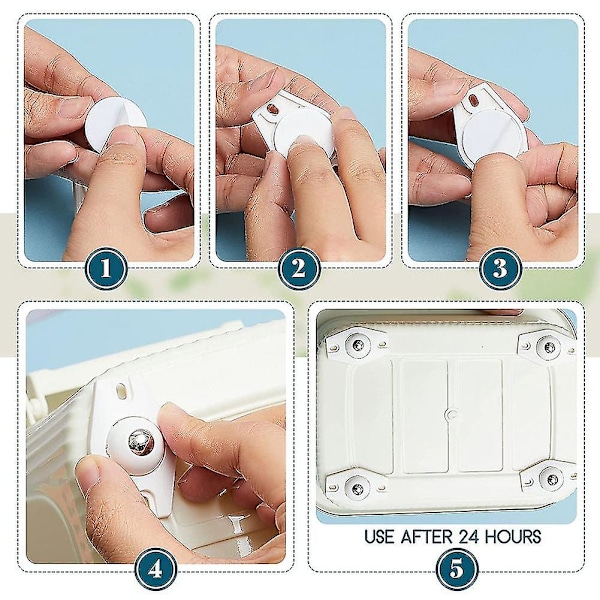 1

2

3

4

USE AFTER 24 HOURS

5