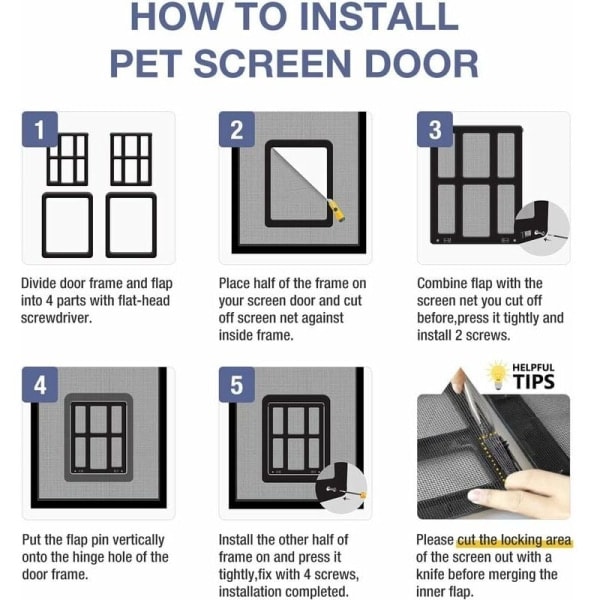 HOW TO INSTALL
PET SCREEN DOOR

1

Divide door frame and flap into 4 parts with flat-head screwdriver.

2

Place half of the frame on your screen door and cut off screen net against inside frame.

3

Combine flap with the screen net you cut off before,press it tightly and install 2 screws.

4

Put the flap pin vertically onto the hinge hole of the door frame.

5

Install the other half of frame on and press it tightly,fix with 4 screws, installation completed.

HELPFUL
TIPS

Please cut the locking area of the screen out with a knife before merging the inner flap.