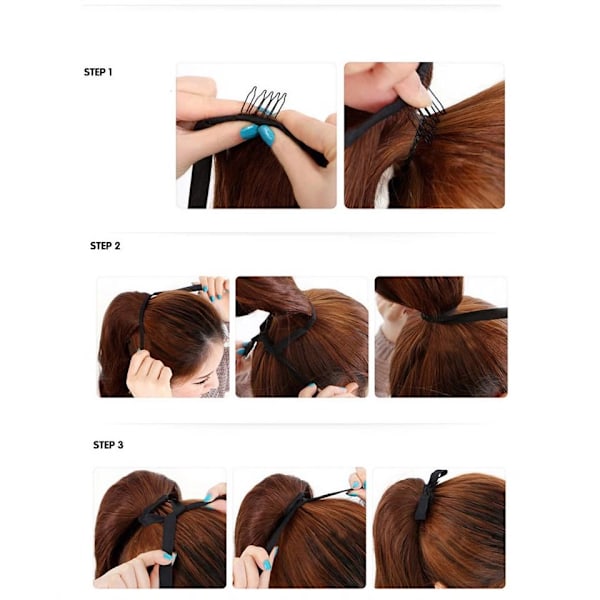 STEP 1

STEP 2

STEP 3