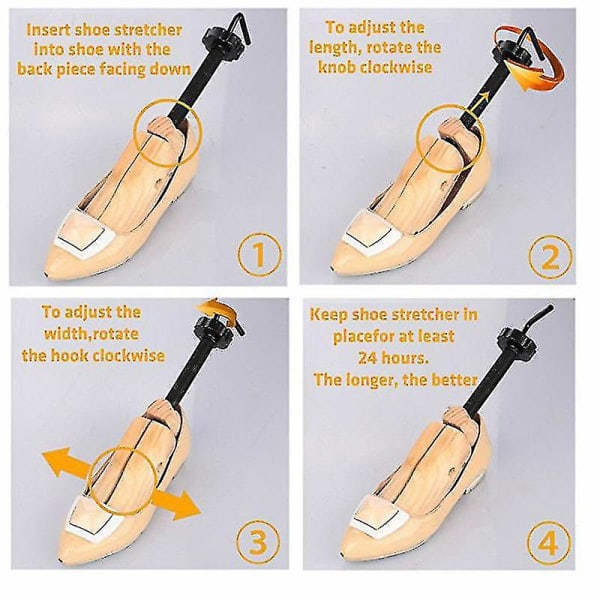 Insert shoe stretcher into shoe with the back piece facing down

1

To adjust the length, rotate the knob clockwise

2

To adjust the width,rotate the hook clockwise

3

Keep shoe stretcher in placefor at least 24 hours. The longer, the better

4