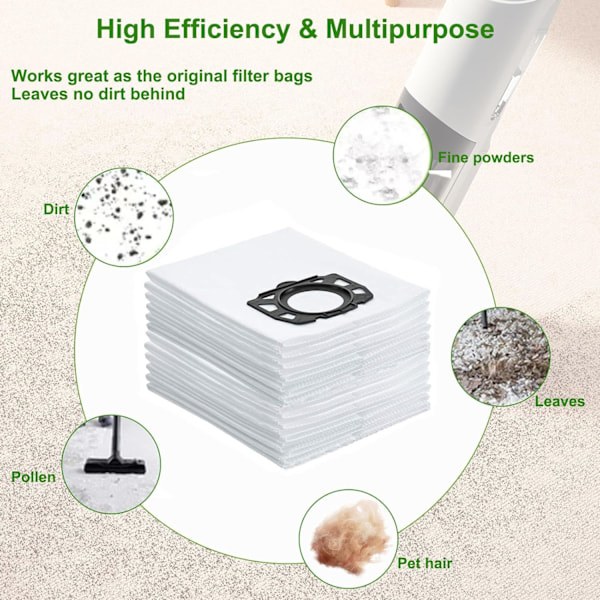 High Efficiency & Multipurpose

Works great as the original filter bags
Leaves no dirt behind

Fine powders

Dirt

Leaves

Pollen

Pet hair