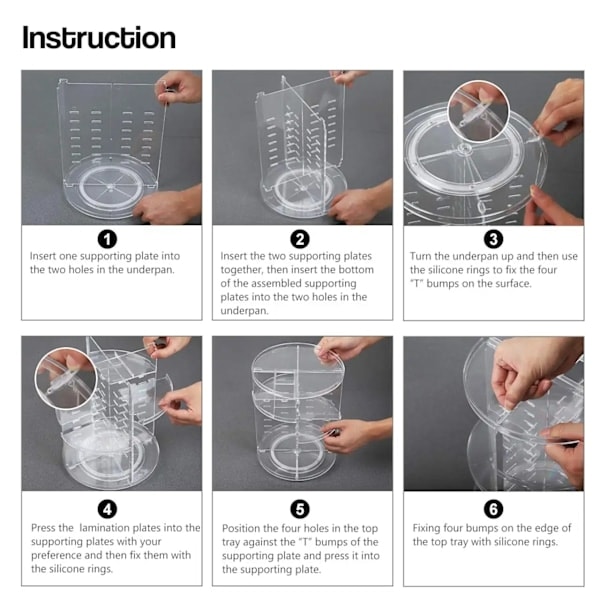 Instruction

1
Insert one supporting plate into the two holes in the underpan.

2
Insert the two supporting plates together, then insert the bottom of the assembled supporting plates into the two holes in the underpan.

3
Turn the underpan up and then use the silicone rings to fix the four "T" bumps on the surface.

4
Press the lamination plates into the supporting plates with your preference and then fix them with the silicone rings.

5
Position the four holes in the top tray against the "T" bumps of the supporting plate and press it into the supporting plate.

6
Fixing four bumps on the edge of the top tray with silicone rings.