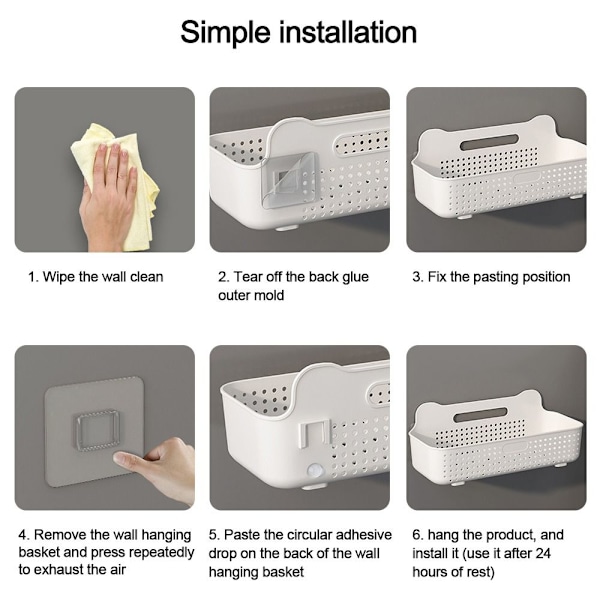 Simple installation

1. Wipe the wall clean

2. Tear off the back glue outer mold

3. Fix the pasting position

4. Remove the wall hanging basket and press repeatedly to exhaust the air

5. Paste the circular adhesive drop on the back of the wall hanging basket

6. hang the product, and install it (use it after 24 hours of rest)