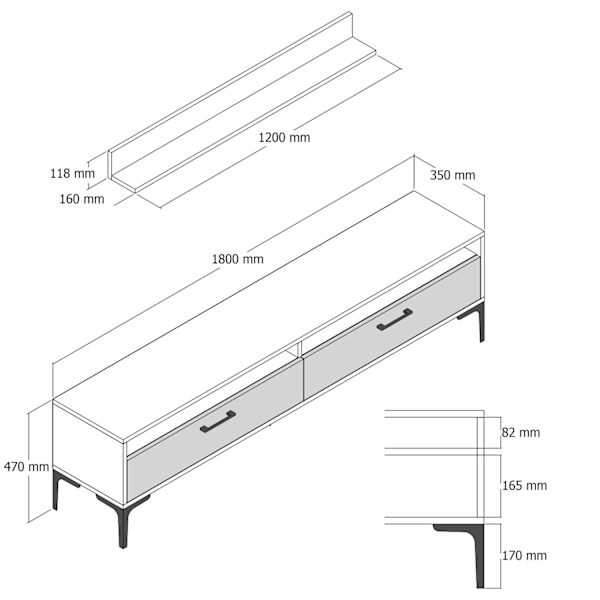 1200 mm
118 mm
160 mm
350 mm
1800 mm
470 mm
82 mm
165 mm
170 mm