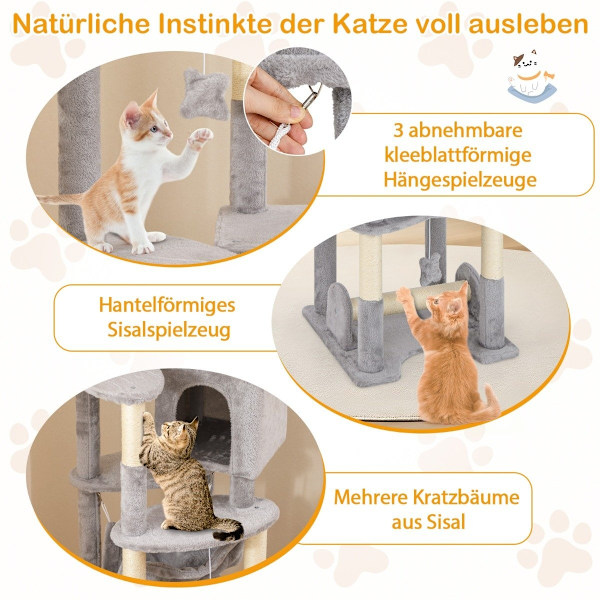 Natürliche Instinkte der Katze voll ausleben

3 abnehmbare kleeblattförmige Hängespielzeuge

Hantelförmiges Sisalspielzeug

Mehrere Kratzbäume aus Sisal