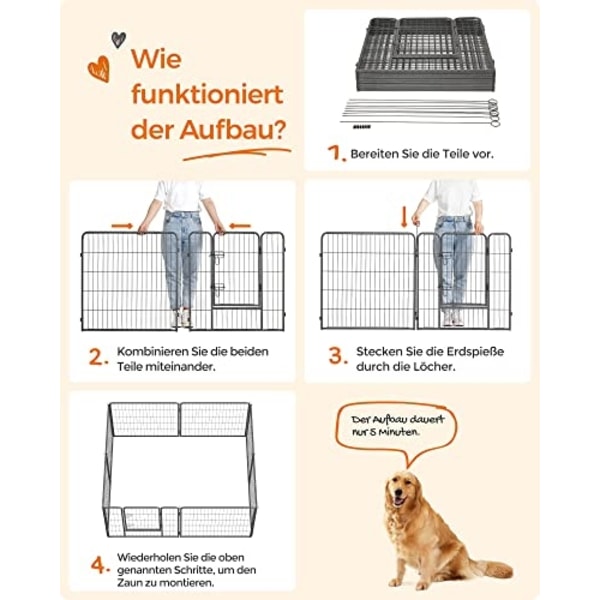 Wie funktioniert der Aufbau?

1. Bereiten Sie die Teile vor.

2. Kombinieren Sie die beiden Teile miteinander.

3. Stecken Sie die Erdspieße durch die Löcher.

4. Wiederholen Sie die oben genannten Schritte, um den Zaun zu montieren.

Der Aufbau dauert nur 5 Minuten.