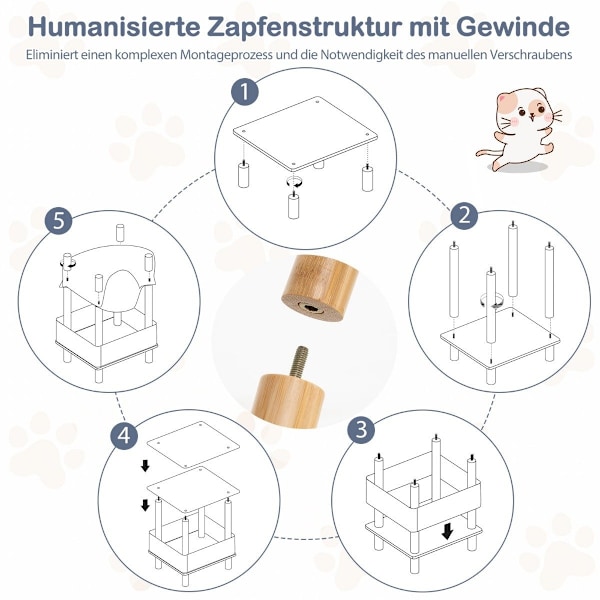 Humanisierte Zapfenstruktur mit Gewinde

Eliminiert einen komplexen Montageprozess und die Notwendigkeit des manuellen Verschraubens

1

2

3

4

5