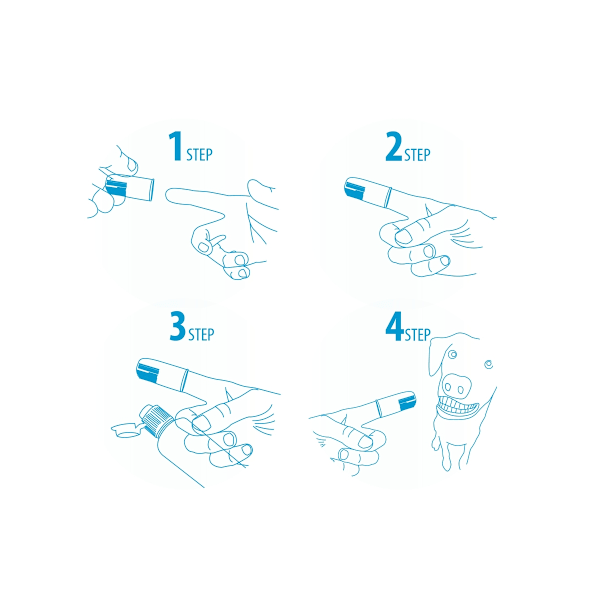 1 STEP

2 STEP

3 STEP

4 STEP